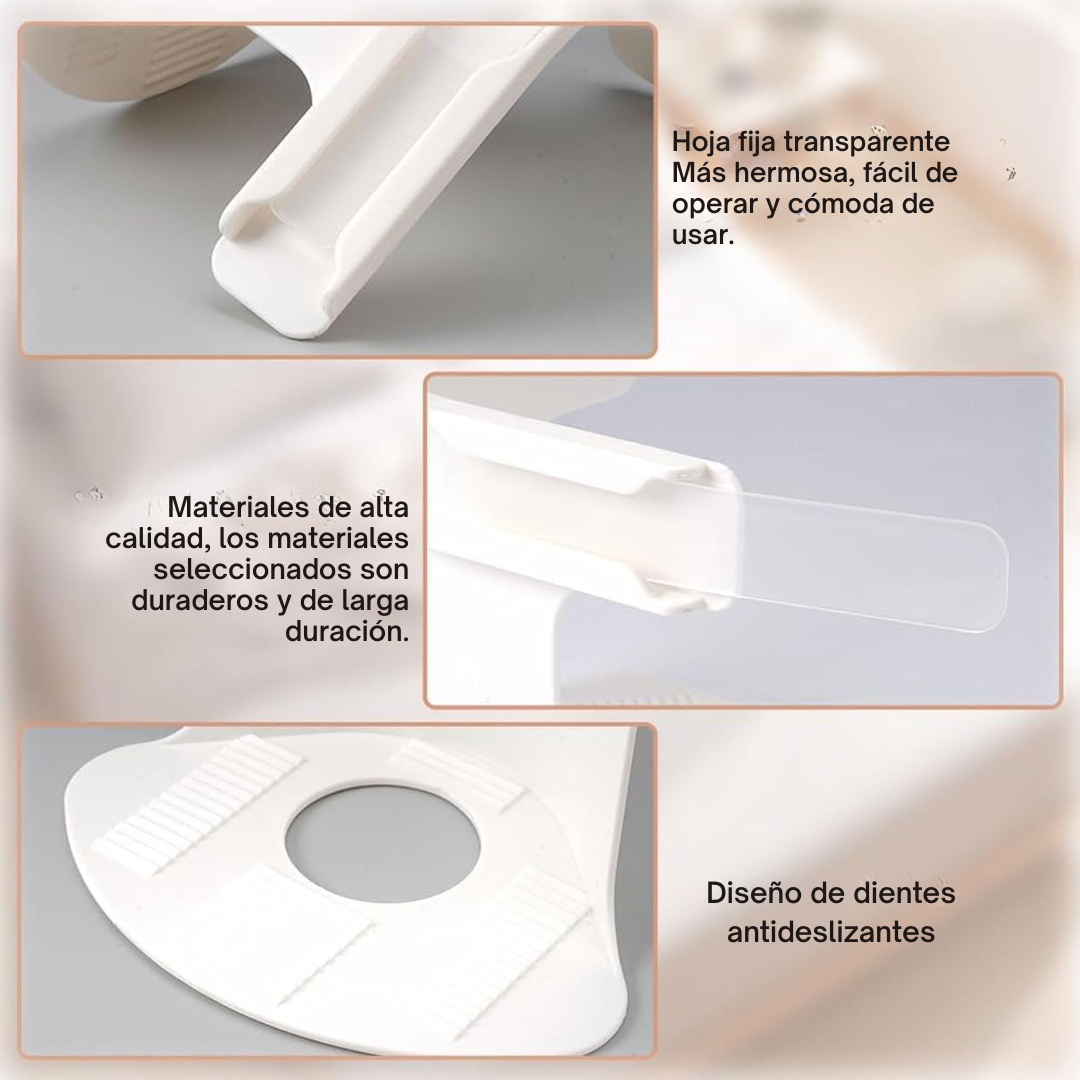 Hoja fija transparente
Más hermosa, fácil de operar y cómoda de usar.

Materiales de alta calidad, los materiales seleccionados son duraderos y de larga duración.

Diseño de dientes antideslizantes